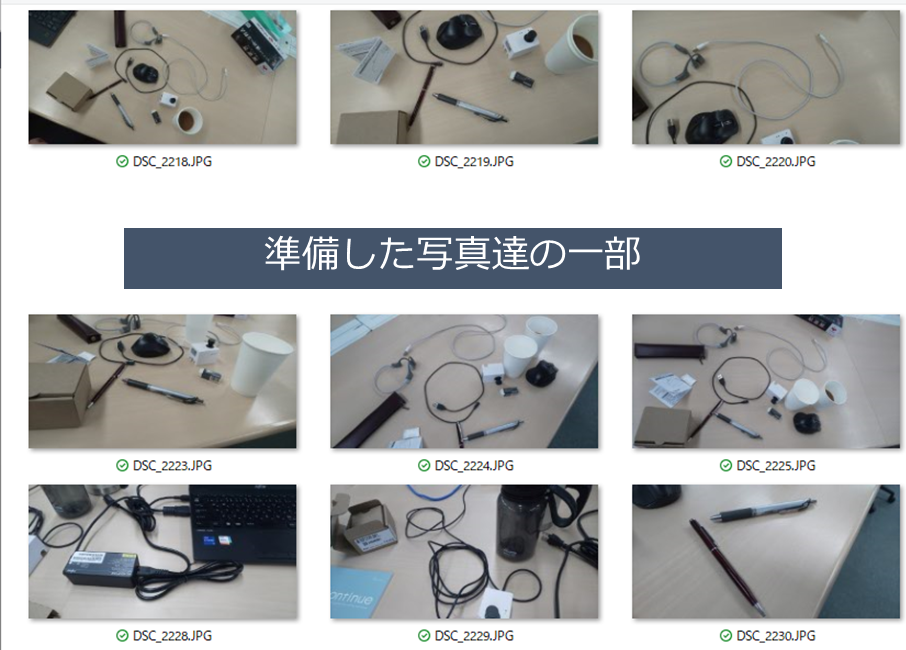 DSC_2218.JPG
DSC_2219.JPG
DSC_2220.JPG

準備した写真達の一部

DSC_2223.JPG
DSC_2224.JPG
DSC_2225.JPG

ontinue

DSC_2228.JPG
DSC_2229.JPG
DSC_2230.JPG